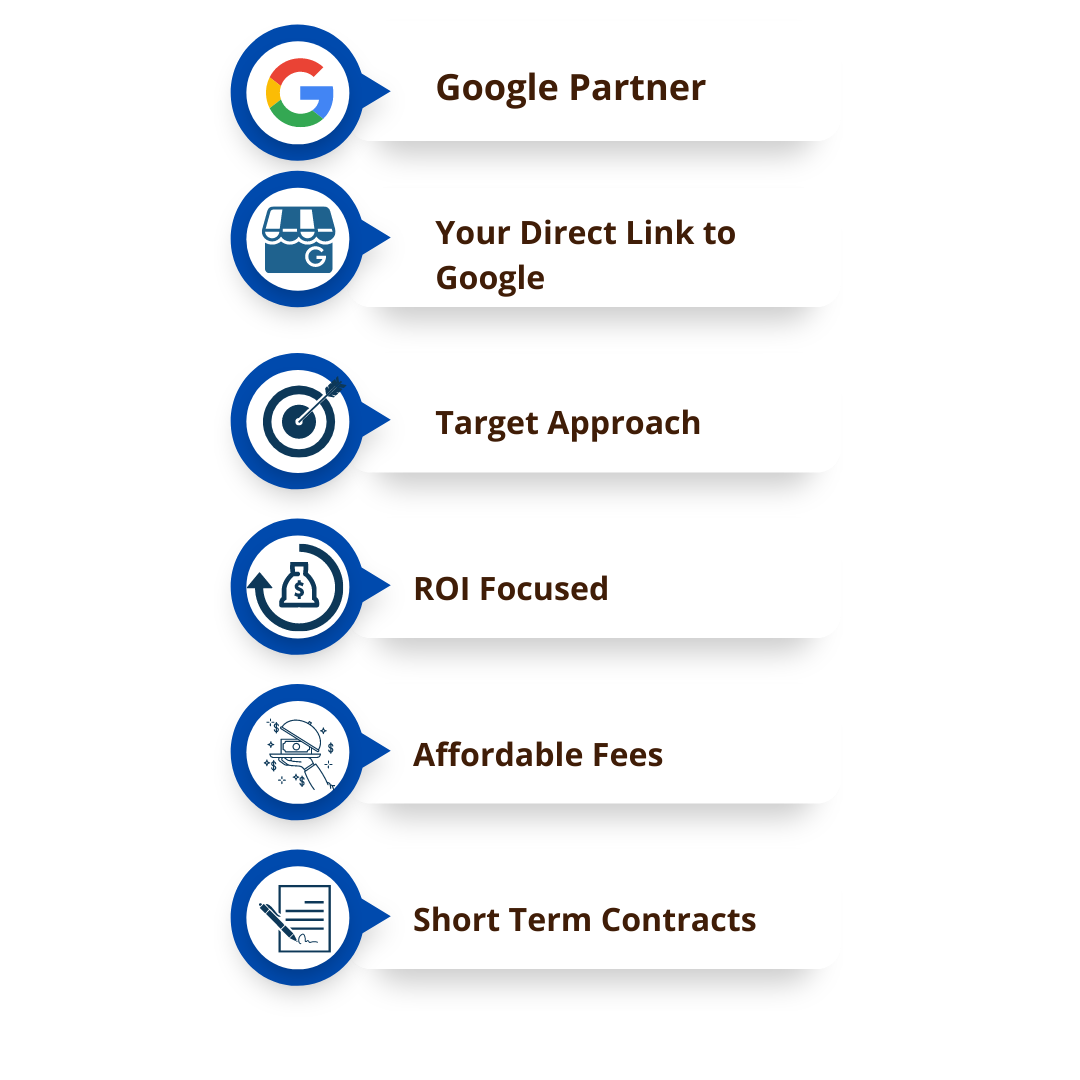 Google Partner

Your Direct Link to Google

Target Approach

ROI Focused

Affordable Fees

Short Term Contracts